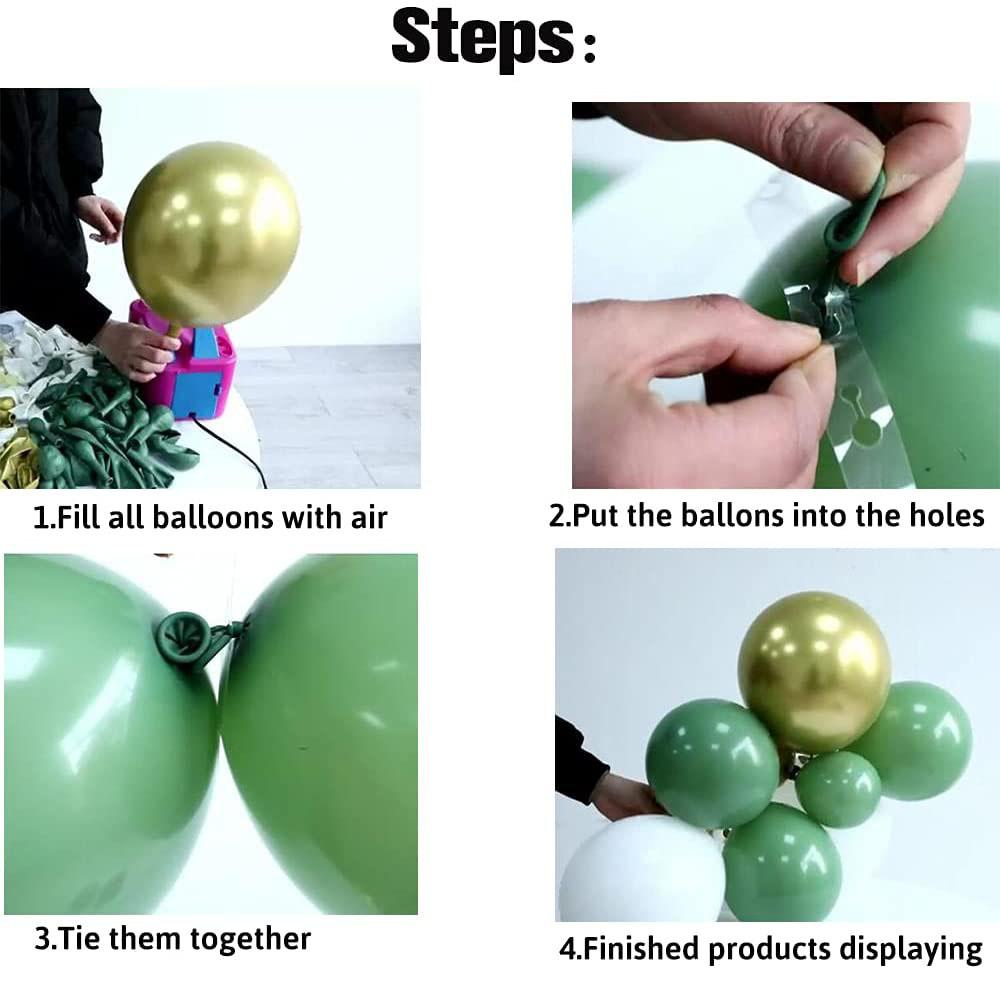 Steps:

1.Fill all balloons with air

2.Put the ballons into the holes

3.Tie them together

4.Finished products displaying